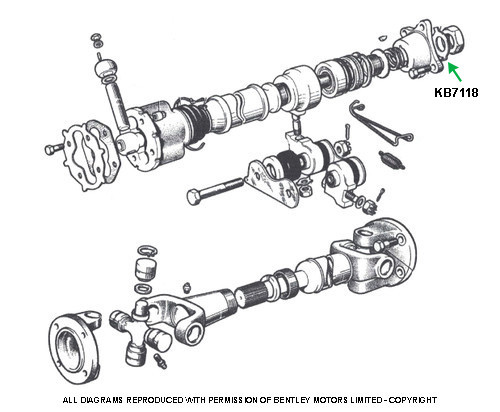 KB7118

ALL DIAGRAMS REPRODUCED WITH PERMISSION OF BENTLEY MOTORS LIMITED - COPYRIGHT