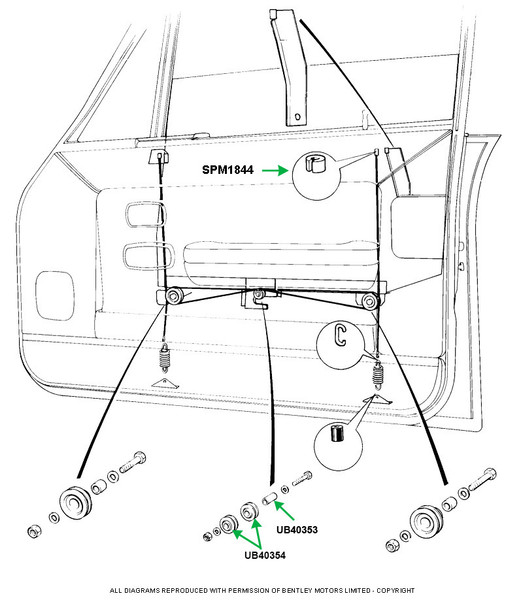 SPM1844

UB40353

UB40354

ALL DIAGRAMS REPRODUCED WITH PERMISSION OF BENTLEY MOTORS LIMITED - COPYRIGHT