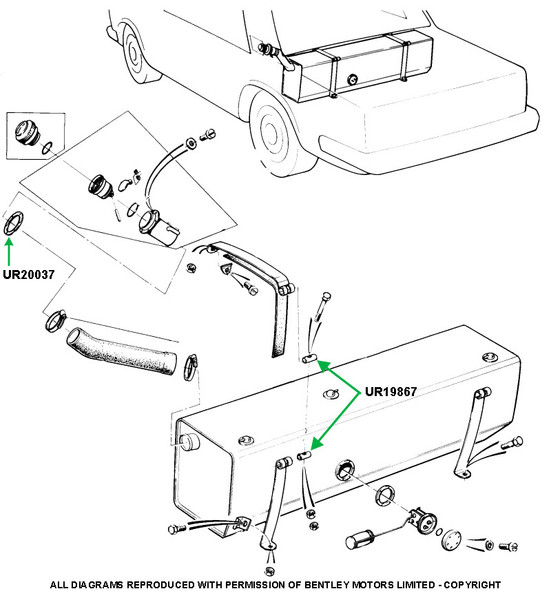 UR20037

UR19867

ALL DIAGRAMS REPRODUCED WITH PERMISSION OF BENTLEY MOTORS LIMITED - COPYRIGHT