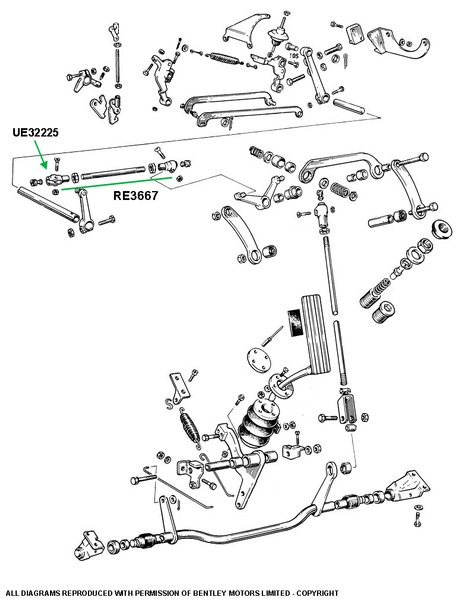 UE32225

RE3667

ALL DIAGRAMS REPRODUCED WITH PERMISSION OF BENTLEY MOTORS LIMITED - COPYRIGHT