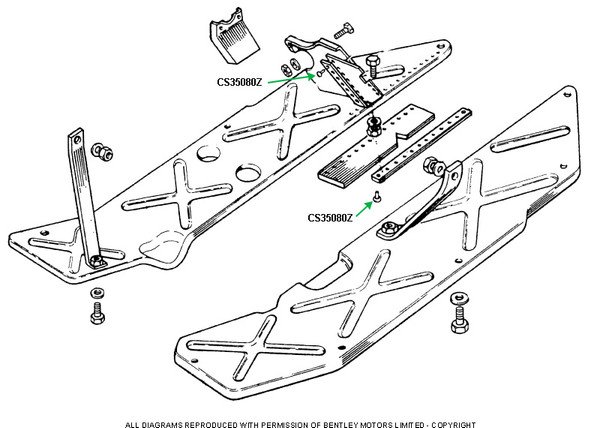 CS35080Z

CS35080Z

ALL DIAGRAMS REPRODUCED WITH PERMISSION OF BENTLEY MOTORS LIMITED - COPYRIGHT