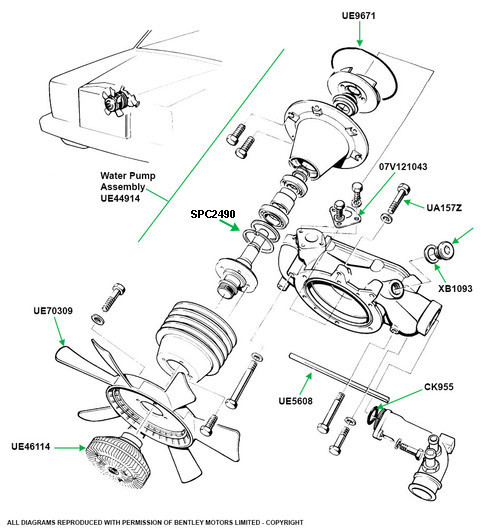 UE9671

Water Pump Assembly UE44914

07V121043

UA157Z

SPC2490

XB1093

UE70309

UE5608

CK955

UE46114

ALL DIAGRAMS REPRODUCED WITH PERMISSION OF BENTLEY MOTORS LIMITED - COPYRIGHT