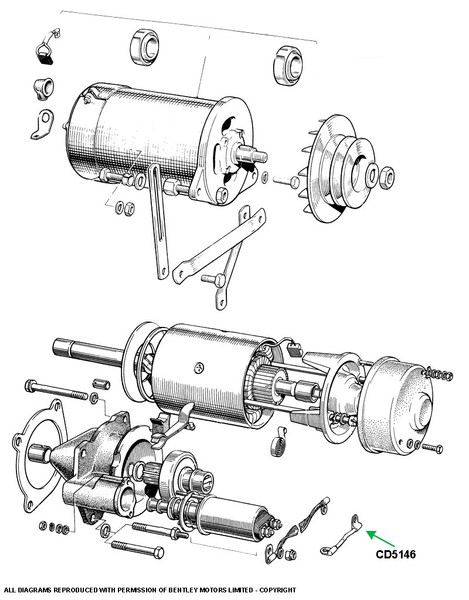 CD5146

ALL DIAGRAMS REPRODUCED WITH PERMISSION OF BENTLEY MOTORS LIMITED - COPYRIGHT