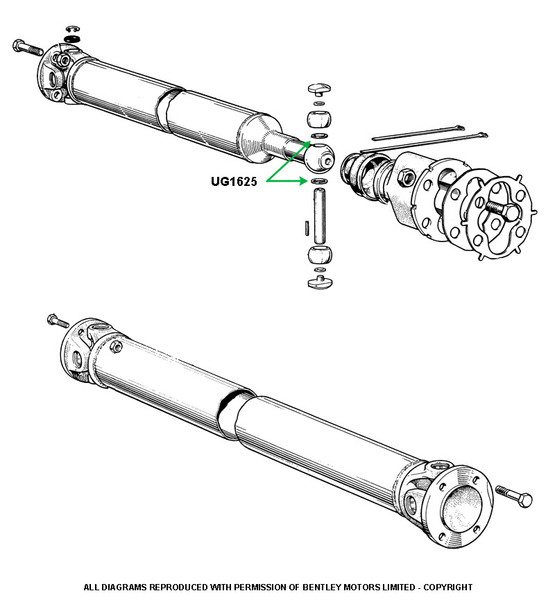 UG1625

ALL DIAGRAMS REPRODUCED WITH PERMISSION OF BENTLEY MOTORS LIMITED - COPYRIGHT