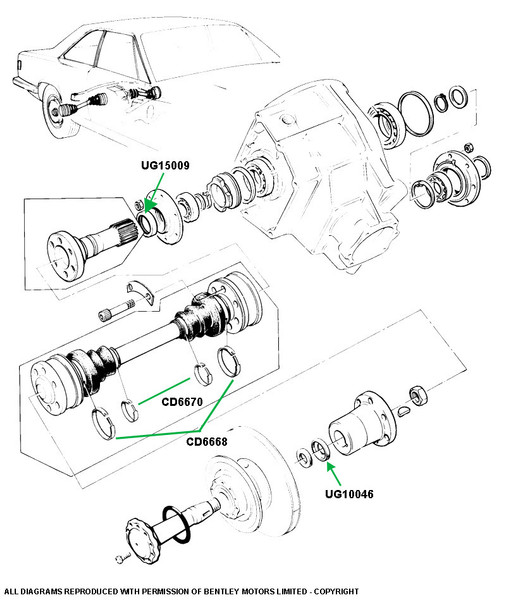 UG15009

CD6670

CD6668

UG10046

ALL DIAGRAMS REPRODUCED WITH PERMISSION OF BENTLEY MOTORS LIMITED - COPYRIGHT