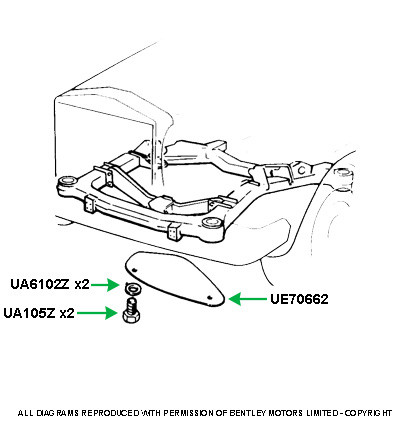 UA6102Z x2
UA105Z x2
UE70662

ALL DIAGRAMS REPRODUCED WITH PERMISSION OF BENTLEY MOTORS LIMITED - COPYRIGHT