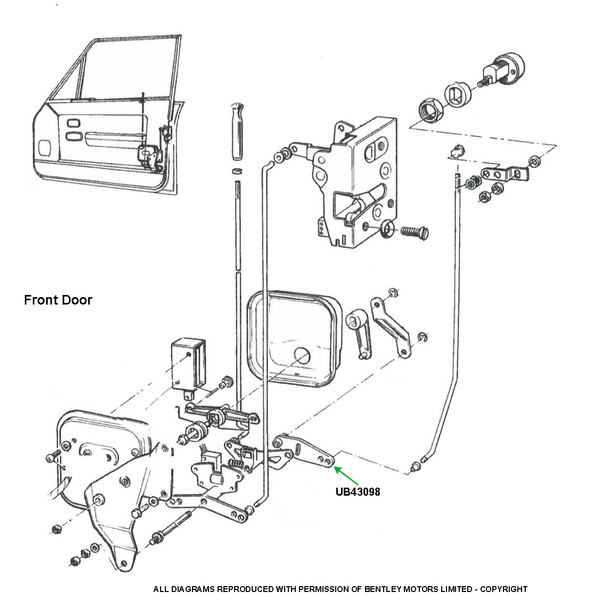 Front Door

UB43098

ALL DIAGRAMS REPRODUCED WITH PERMISSION OF BENTLEY MOTORS LIMITED - COPYRIGHT