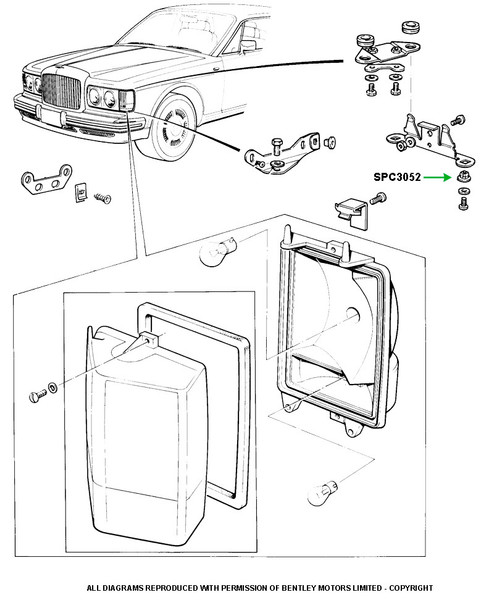 SPC3052

ALL DIAGRAMS REPRODUCED WITH PERMISSION OF BENTLEY MOTORS LIMITED - COPYRIGHT