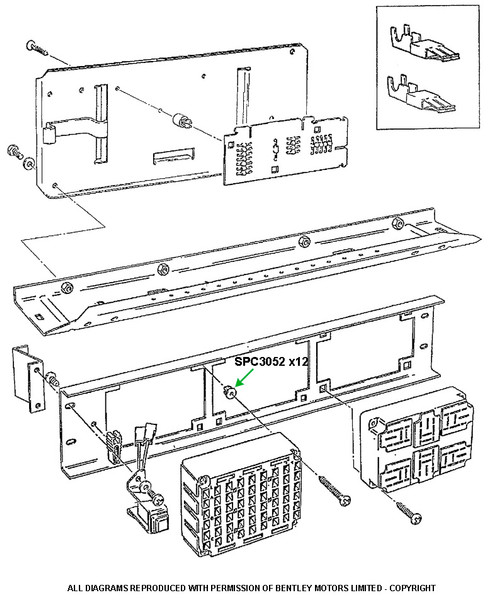 SPC3052 x12

ALL DIAGRAMS REPRODUCED WITH PERMISSION OF BENTLEY MOTORS LIMITED - COPYRIGHT