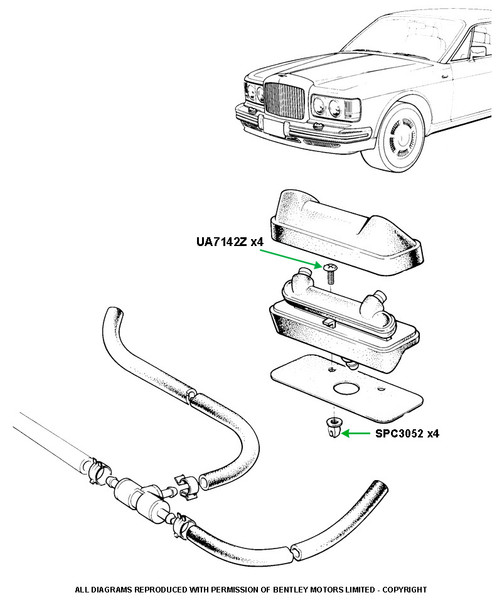 UA7142Z x4

SPC3052 x4

ALL DIAGRAMS REPRODUCED WITH PERMISSION OF BENTLEY MOTORS LIMITED - COPYRIGHT