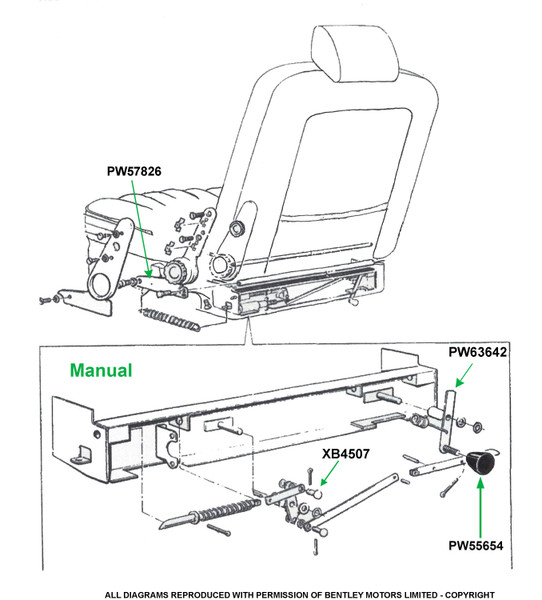 PW57826

Manual

PW63642

XB4507

PW55654

ALL DIAGRAMS REPRODUCED WITH PERMISSION OF BENTLEY MOTORS LIMITED - COPYRIGHT