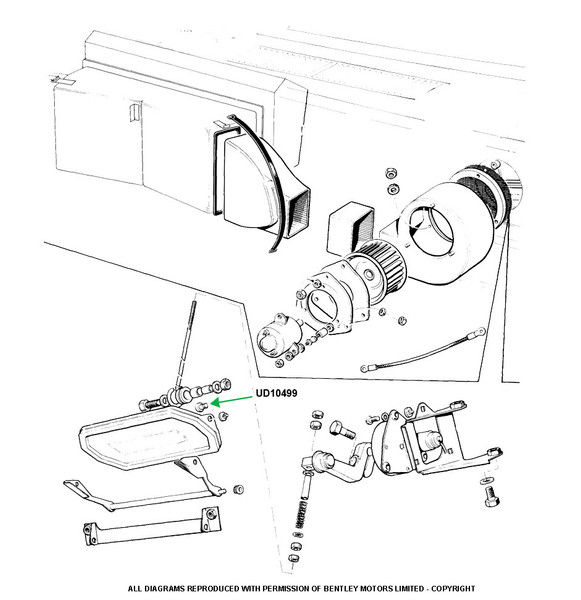 UD10499

ALL DIAGRAMS REPRODUCED WITH PERMISSION OF BENTLEY MOTORS LIMITED - COPYRIGHT