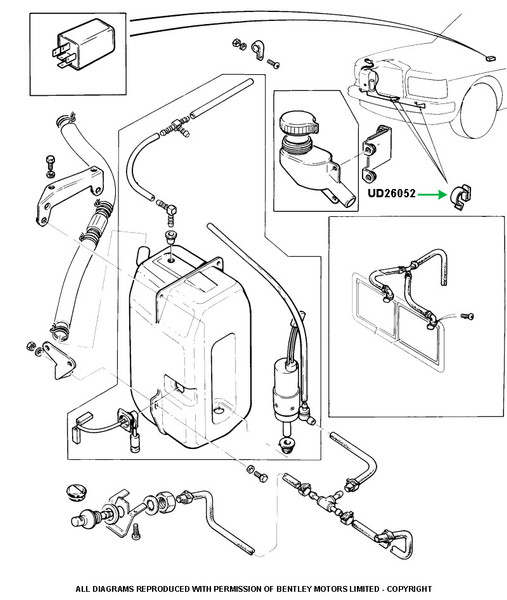 UD26052

ALL DIAGRAMS REPRODUCED WITH PERMISSION OF BENTLEY MOTORS LIMITED - COPYRIGHT