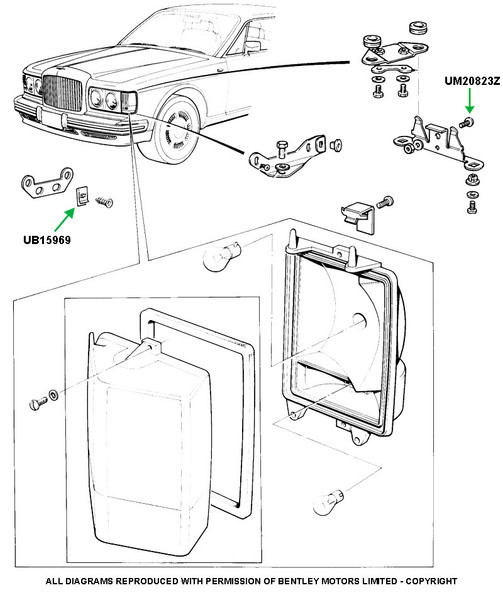 UM20823Z

UB15969

ALL DIAGRAMS REPRODUCED WITH PERMISSION OF BENTLEY MOTORS LIMITED - COPYRIGHT