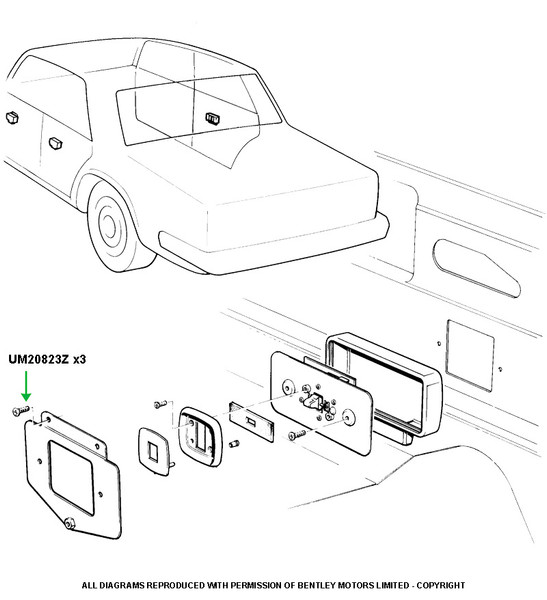 UM20823Z x3

ALL DIAGRAMS REPRODUCED WITH PERMISSION OF BENTLEY MOTORS LIMITED - COPYRIGHT