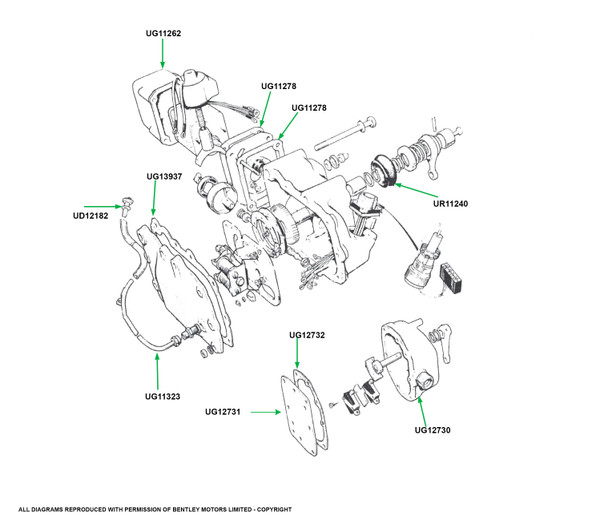 UG11262

UG11278

UG11278

UG13937

UD12182

UR11240

UG12732

UG11323

UG12731

UG12730

ALL DIAGRAMS REPRODUCED WITH PERMISSION OF BENTLEY MOTORS LIMITED - COPYRIGHT