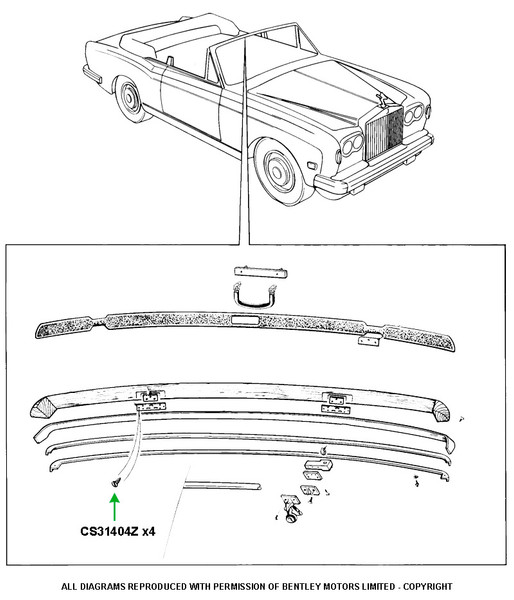 CS31404Z x4

ALL DIAGRAMS REPRODUCED WITH PERMISSION OF BENTLEY MOTORS LIMITED - COPYRIGHT