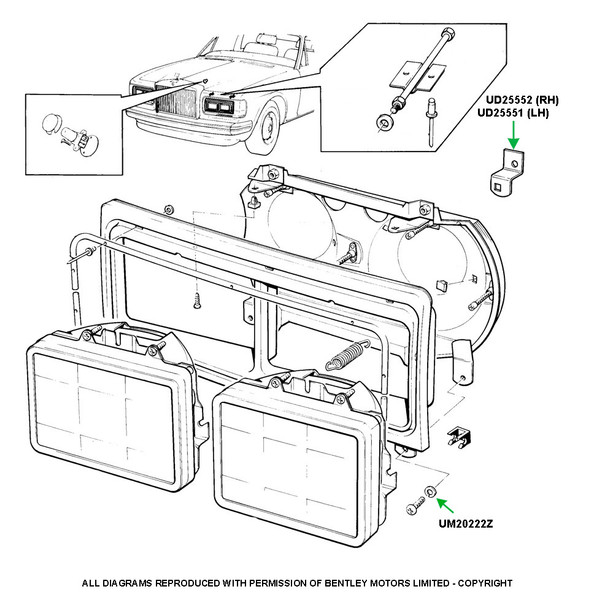 UD25552 (RH)
UD25551 (LH)

UM20222Z

ALL DIAGRAMS REPRODUCED WITH PERMISSION OF BENTLEY MOTORS LIMITED - COPYRIGHT