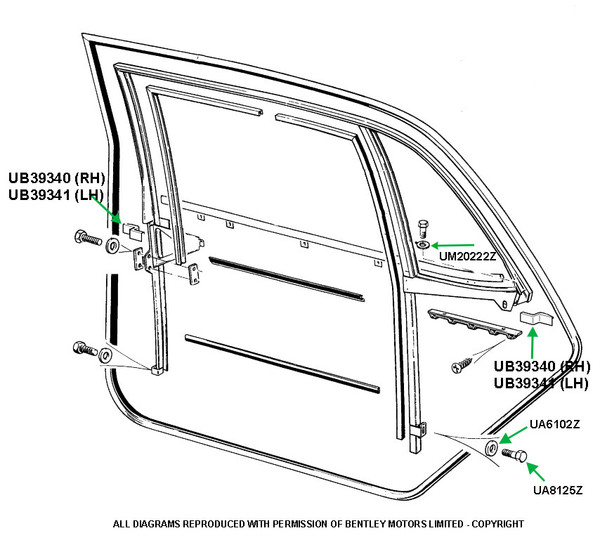 UB39340 (RH)
UB39341 (LH)

UM20222Z

UB39340 (RH)
UB39341 (LH)

UA6102Z

UA8125Z

ALL DIAGRAMS REPRODUCED WITH PERMISSION OF BENTLEY MOTORS LIMITED - COPYRIGHT