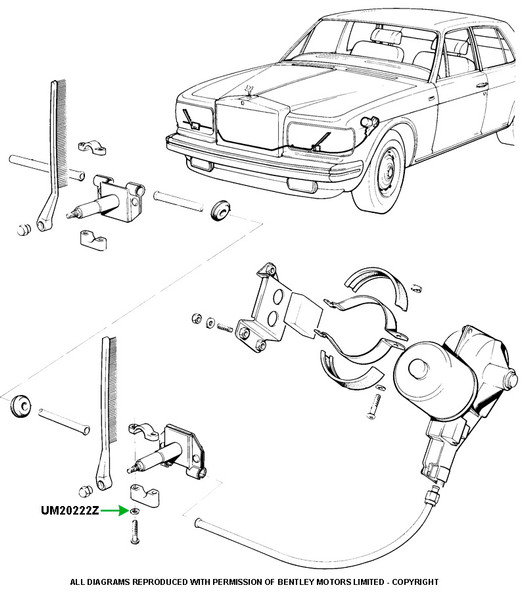 UM20222Z

ALL DIAGRAMS REPRODUCED WITH PERMISSION OF BENTLEY MOTORS LIMITED - COPYRIGHT