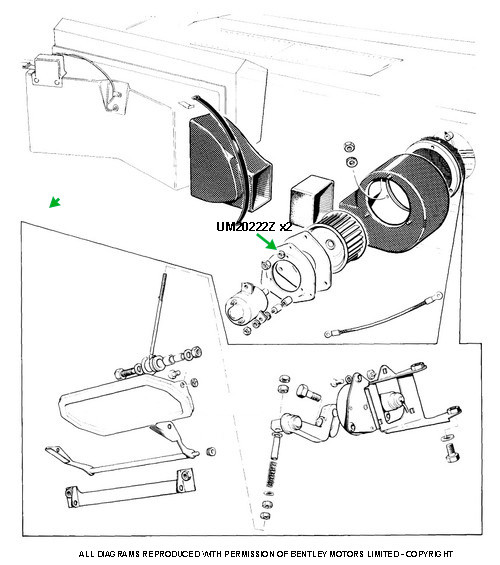 UM20222Z x2

ALL DIAGRAMS REPRODUCED WITH PERMISSION OF BENTLEY MOTORS LIMITED - COPYRIGHT