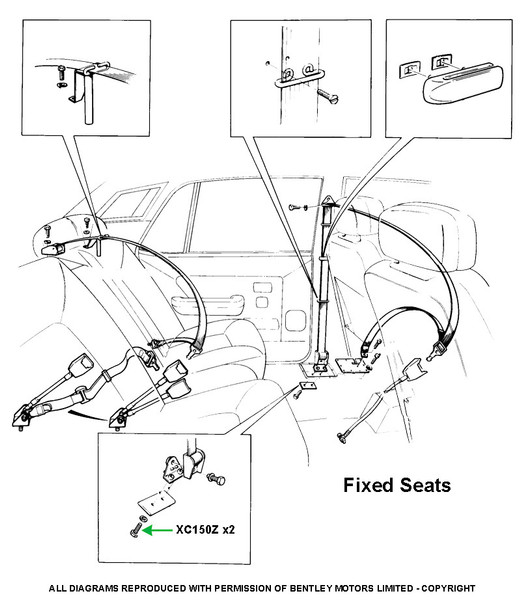 Fixed Seats

XC150Z x2

ALL DIAGRAMS REPRODUCED WITH PERMISSION OF BENTLEY MOTORS LIMITED - COPYRIGHT