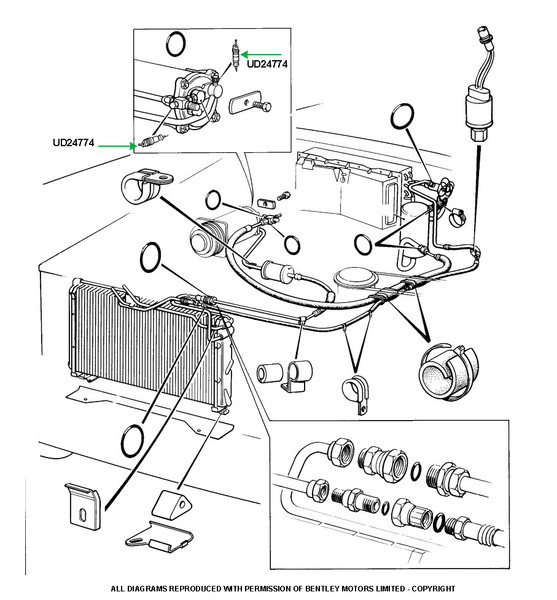 UD24774
UD24774
ALL DIAGRAMS REPRODUCED WITH PERMISSION OF BENTLEY MOTORS LIMITED - COPYRIGHT