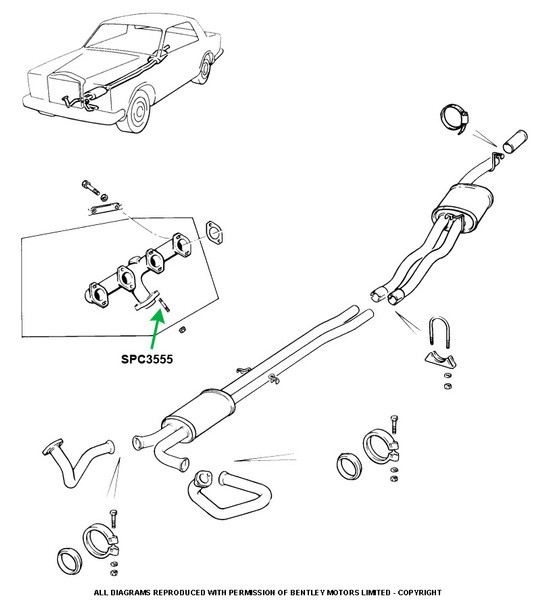 SPC3555

ALL DIAGRAMS REPRODUCED WITH PERMISSION OF BENTLEY MOTORS LIMITED - COPYRIGHT