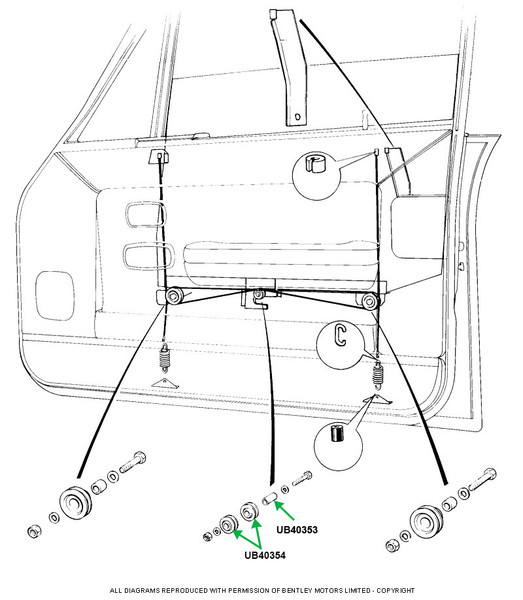 UB40353

UB40354

ALL DIAGRAMS REPRODUCED WITH PERMISSION OF BENTLEY MOTORS LIMITED - COPYRIGHT