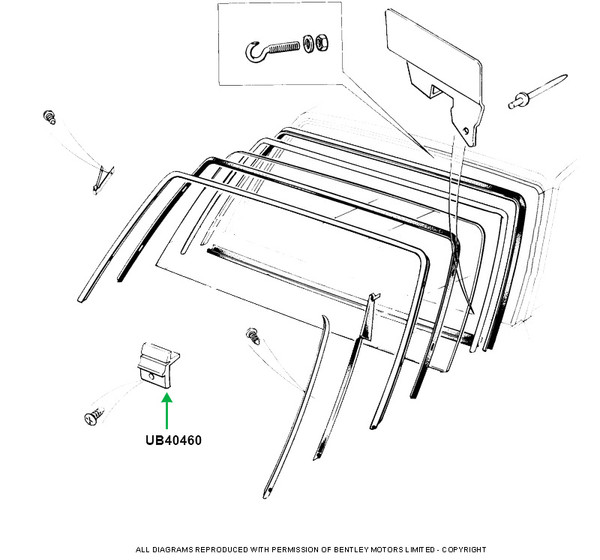 UB40460

ALL DIAGRAMS REPRODUCED WITH PERMISSION OF BENTLEY MOTORS LIMITED - COPYRIGHT