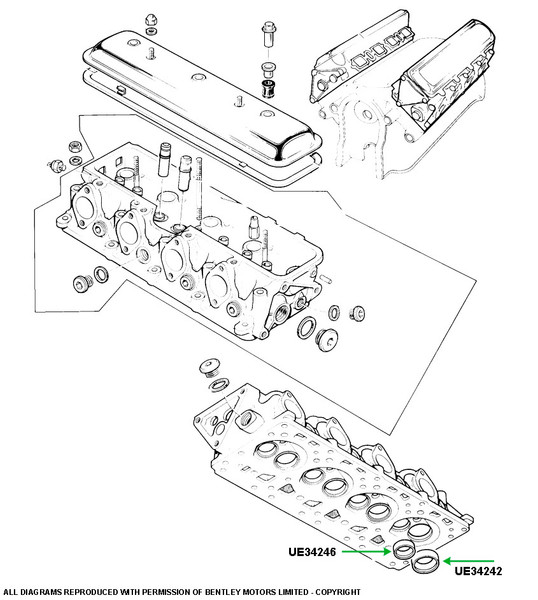 UE34246
UE34242
ALL DIAGRAMS REPRODUCED WITH PERMISSION OF BENTLEY MOTORS LIMITED - COPYRIGHT