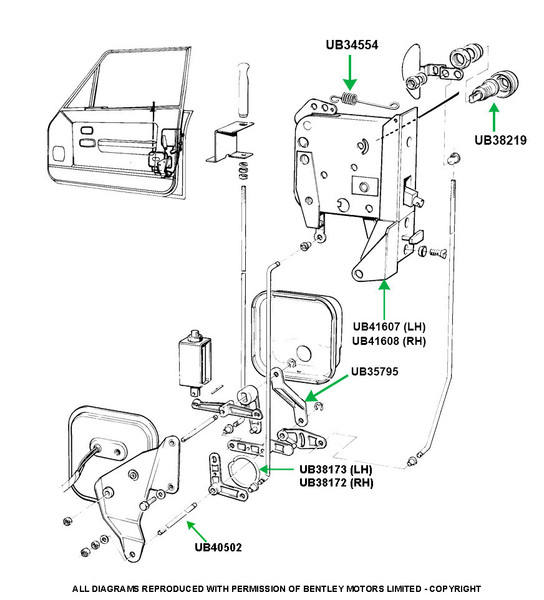 UB34554

UB38219

UB41607 (LH)
UB41608 (RH)

UB35795

UB38173 (LH)
UB38172 (RH)

UB40502

ALL DIAGRAMS REPRODUCED WITH PERMISSION OF BENTLEY MOTORS LIMITED - COPYRIGHT