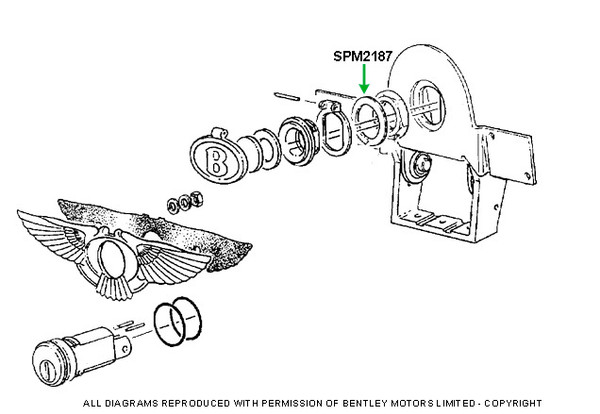 SPM2187

B

ALL DIAGRAMS REPRODUCED WITH PERMISSION OF BENTLEY MOTORS LIMITED - COPYRIGHT