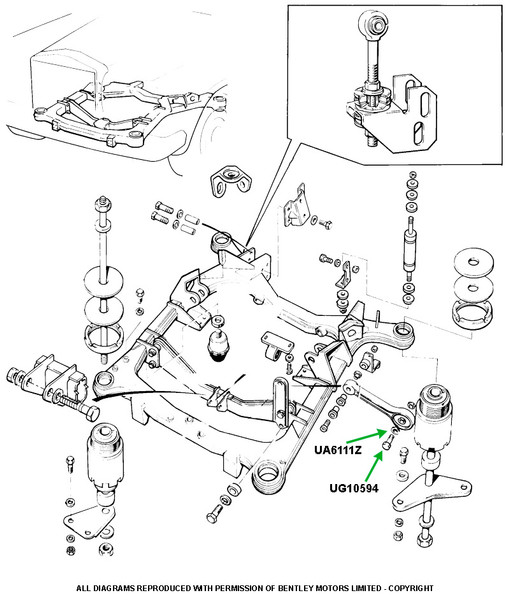 UA6111Z
UG10594

ALL DIAGRAMS REPRODUCED WITH PERMISSION OF BENTLEY MOTORS LIMITED - COPYRIGHT