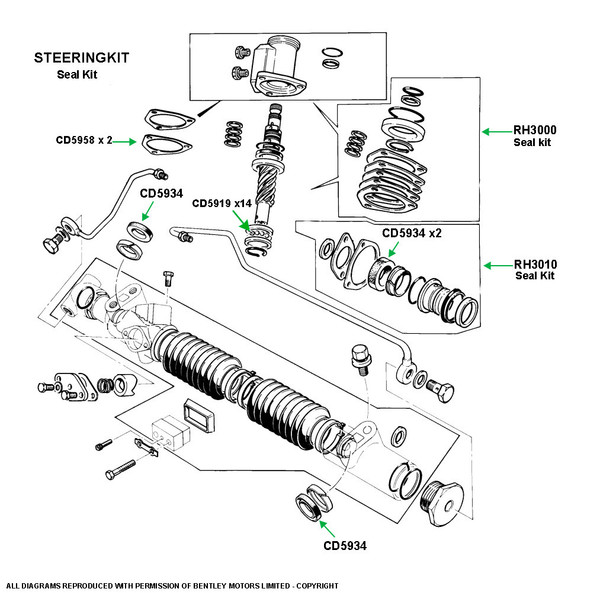 STEERINGKIT
Seal Kit

CD5958 x 2

RH3000
Seal kit

CD5934

CD5919 x14

CD5934 x2

RH3010
Seal Kit

CD5934

ALL DIAGRAMS REPRODUCED WITH PERMISSION OF BENTLEY MOTORS LIMITED - COPYRIGHT