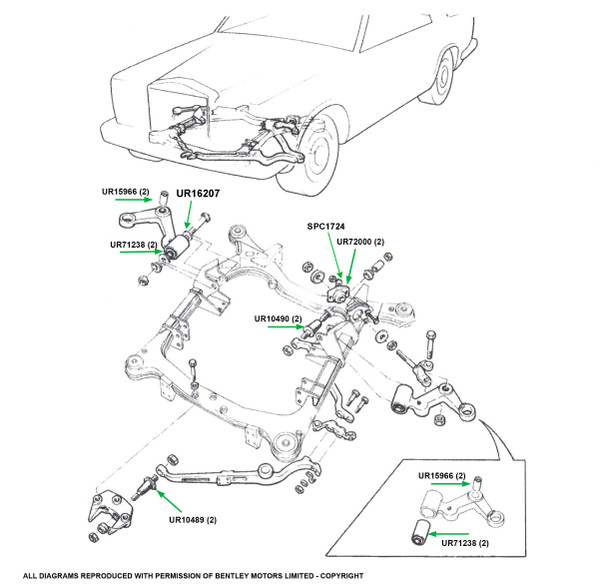 UR15966 (2)
UR16207
UR71238 (2)
SPC1724
UR72000 (2)
UR10490 (2)
UR10489 (2)
UR15966 (2)
UR71238 (2)
ALL DIAGRAMS REPRODUCED WITH PERMISSION OF BENTLEY MOTORS LIMITED - COPYRIGHT