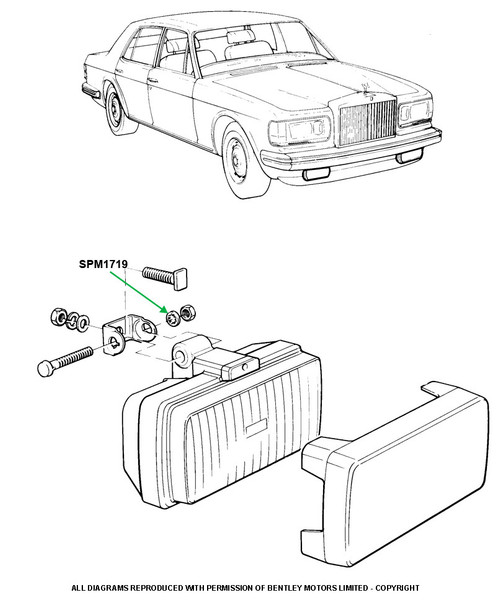 SPM1719

ALL DIAGRAMS REPRODUCED WITH PERMISSION OF BENTLEY MOTORS LIMITED - COPYRIGHT