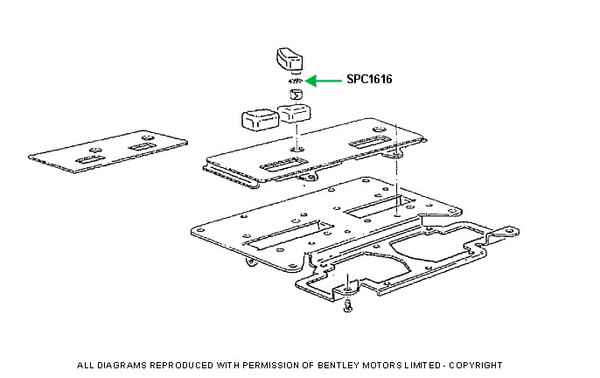 SPC1616

ALL DIAGRAMS REPRODUCED WITH PERMISSION OF BENTLEY MOTORS LIMITED - COPYRIGHT