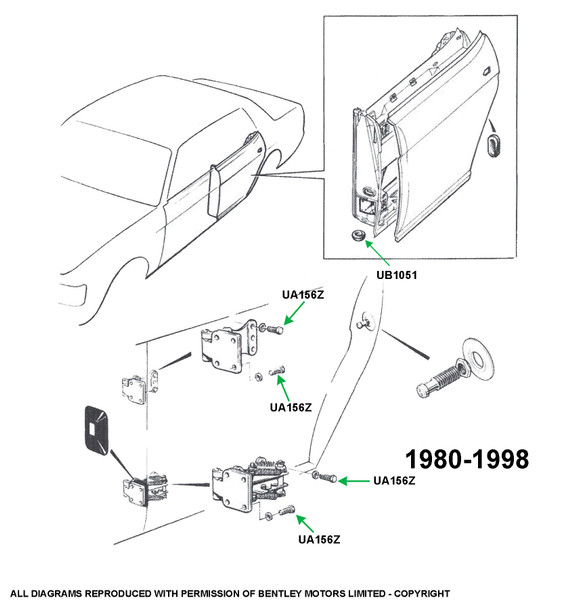 UB1051

UA156Z

UA156Z

1980-1998

UA156Z

UA156Z

ALL DIAGRAMS REPRODUCED WITH PERMISSION OF BENTLEY MOTORS LIMITED - COPYRIGHT