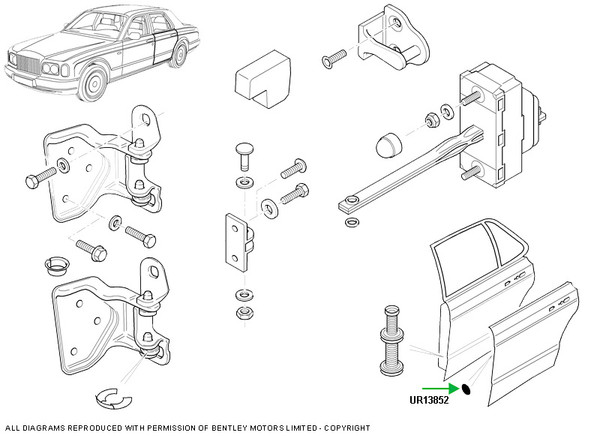 UR13852

ALL DIAGRAMS REPRODUCED WITH PERMISSION OF BENTLEY MOTORS LIMITED - COPYRIGHT