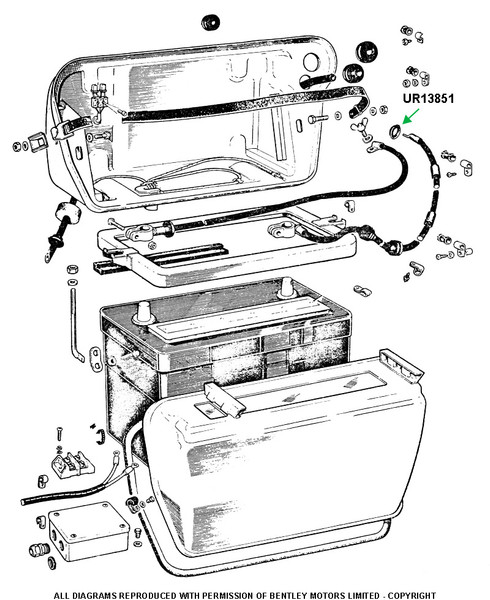 UR13851

ALL DIAGRAMS REPRODUCED WITH PERMISSION OF BENTLEY MOTORS LIMITED - COPYRIGHT