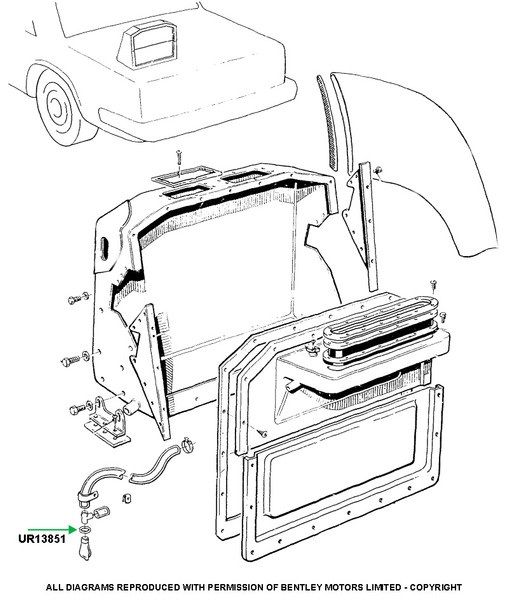 UR13851

ALL DIAGRAMS REPRODUCED WITH PERMISSION OF BENTLEY MOTORS LIMITED - COPYRIGHT