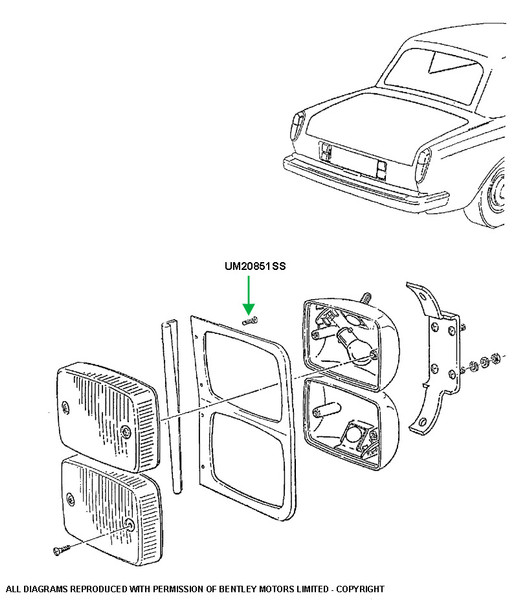 UM20851SS

ALL DIAGRAMS REPRODUCED WITH PERMISSION OF BENTLEY MOTORS LIMITED - COPYRIGHT