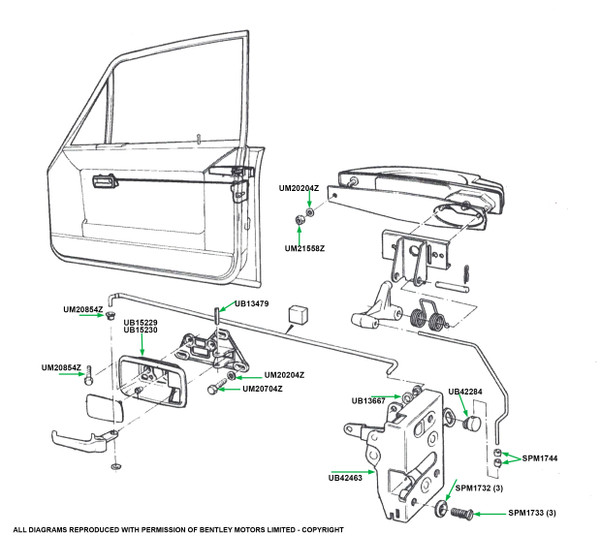 UM20204Z
UM21558Z
UM20854Z
UB13479
UB15229
UB15230
UM20854Z
UM20204Z
UM20704Z
UB13667
UB42284
SPM1744
UB42463
SPM1732 (3)
SPM1733 (3)
ALL DIAGRAMS REPRODUCED WITH PERMISSION OF BENTLEY MOTORS LIMITED - COPYRIGHT