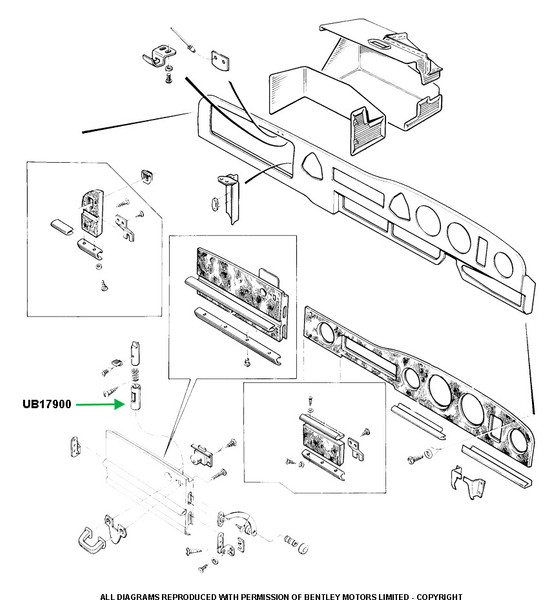 UB17900

ALL DIAGRAMS REPRODUCED WITH PERMISSION OF BENTLEY MOTORS LIMITED - COPYRIGHT