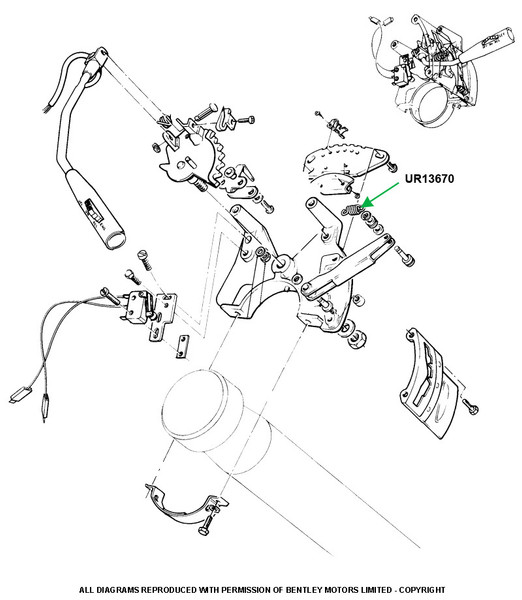 UR13670

ALL DIAGRAMS REPRODUCED WITH PERMISSION OF BENTLEY MOTORS LIMITED - COPYRIGHT