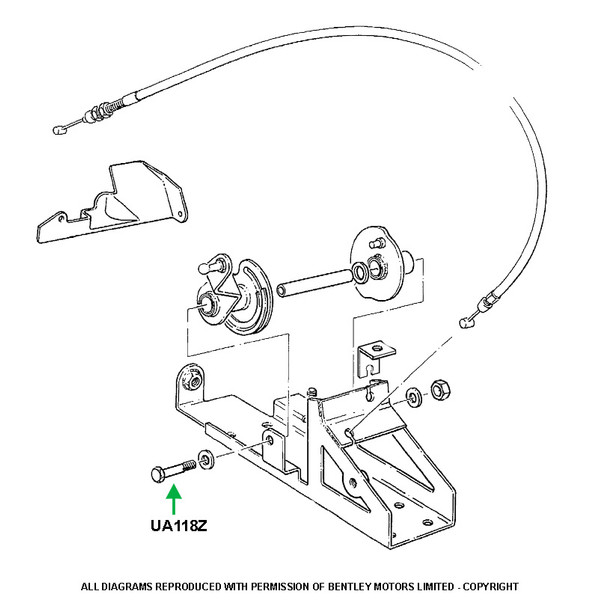 UA118Z

ALL DIAGRAMS REPRODUCED WITH PERMISSION OF BENTLEY MOTORS LIMITED - COPYRIGHT