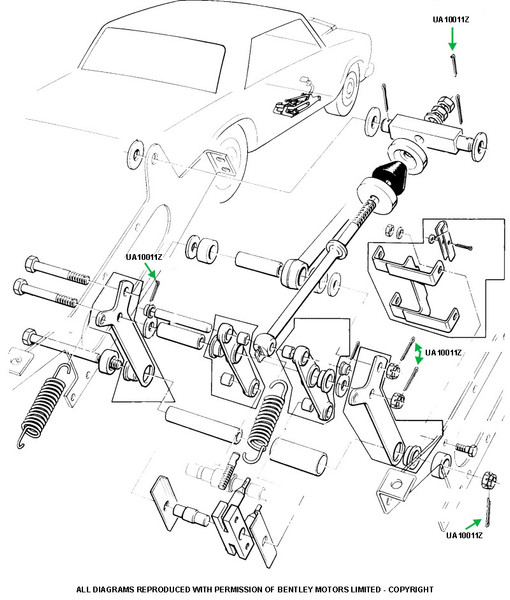 UA10011Z

UA10011Z

UA10011Z

UA10011Z

ALL DIAGRAMS REPRODUCED WITH PERMISSION OF BENTLEY MOTORS LIMITED - COPYRIGHT