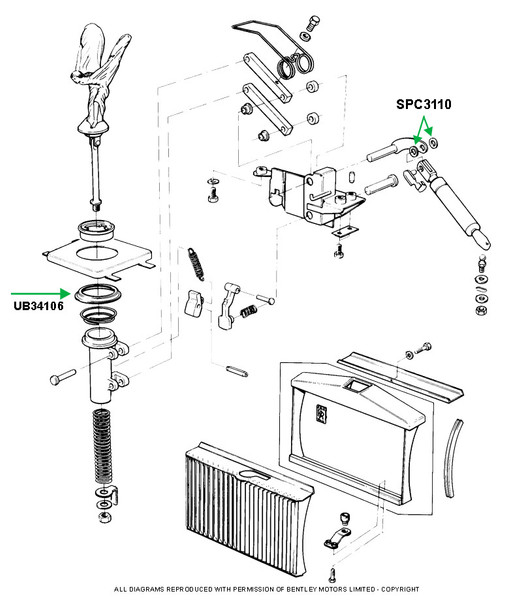 SPC3110

UB34106

ALL DIAGRAMS REPRODUCED WITH PERMISSION OF BENTLEY MOTORS LIMITED - COPYRIGHT