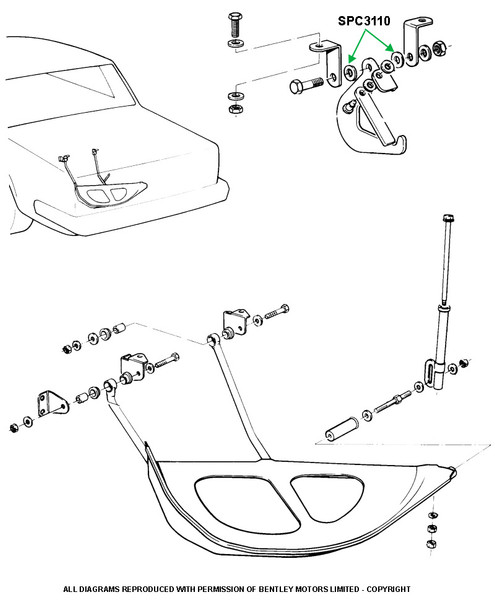 SPC3110

ALL DIAGRAMS REPRODUCED WITH PERMISSION OF BENTLEY MOTORS LIMITED - COPYRIGHT